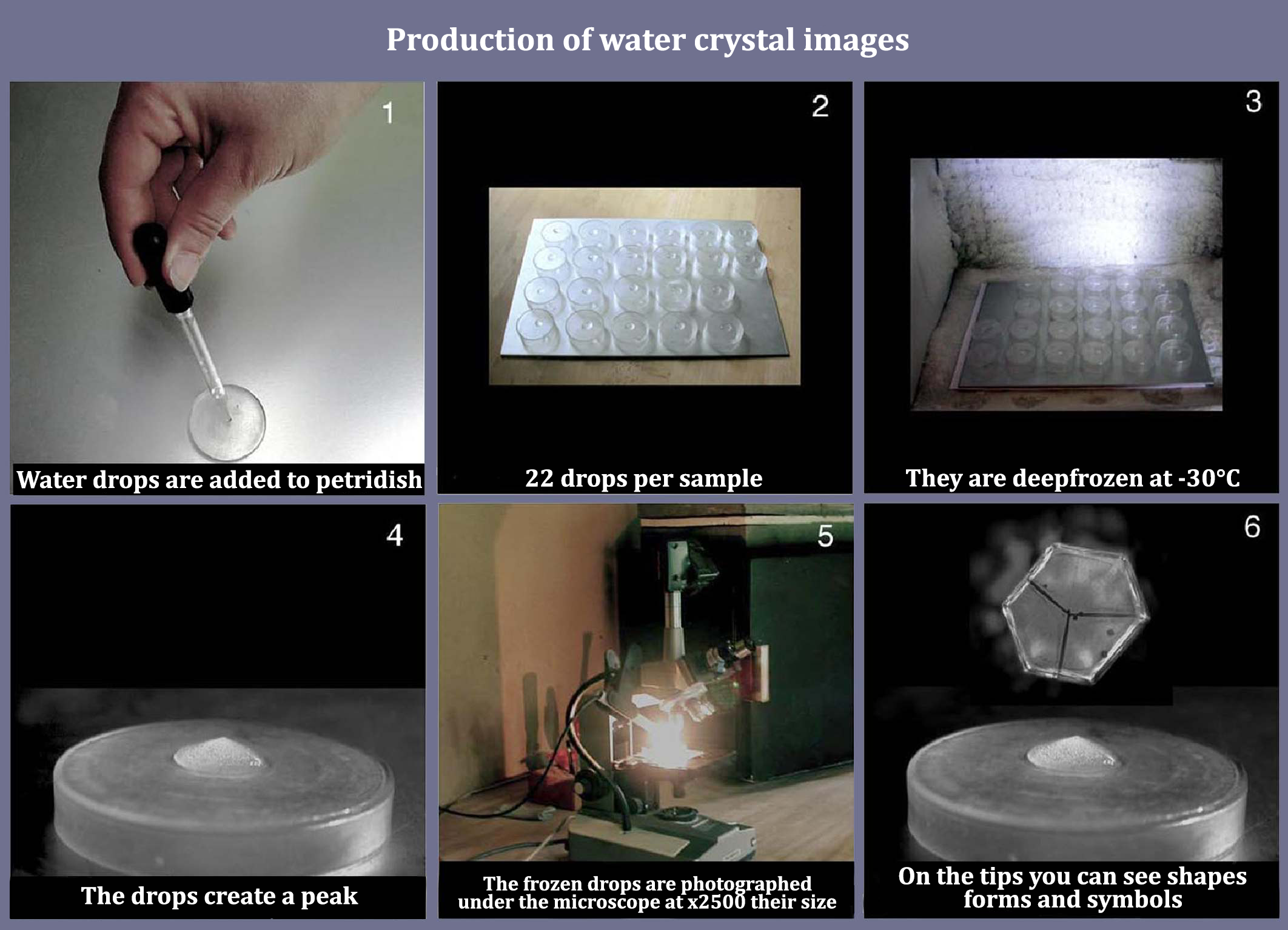 Production of water crystal images

1

Water drops are added to petridish

2

22 drops per sample

3

They are deepfrozen at -30°C

4

The drops create a peak

5

The frozen drops are photographed under the microscope at x2500 their size

6

On the tips you can see shapes forms and symbols