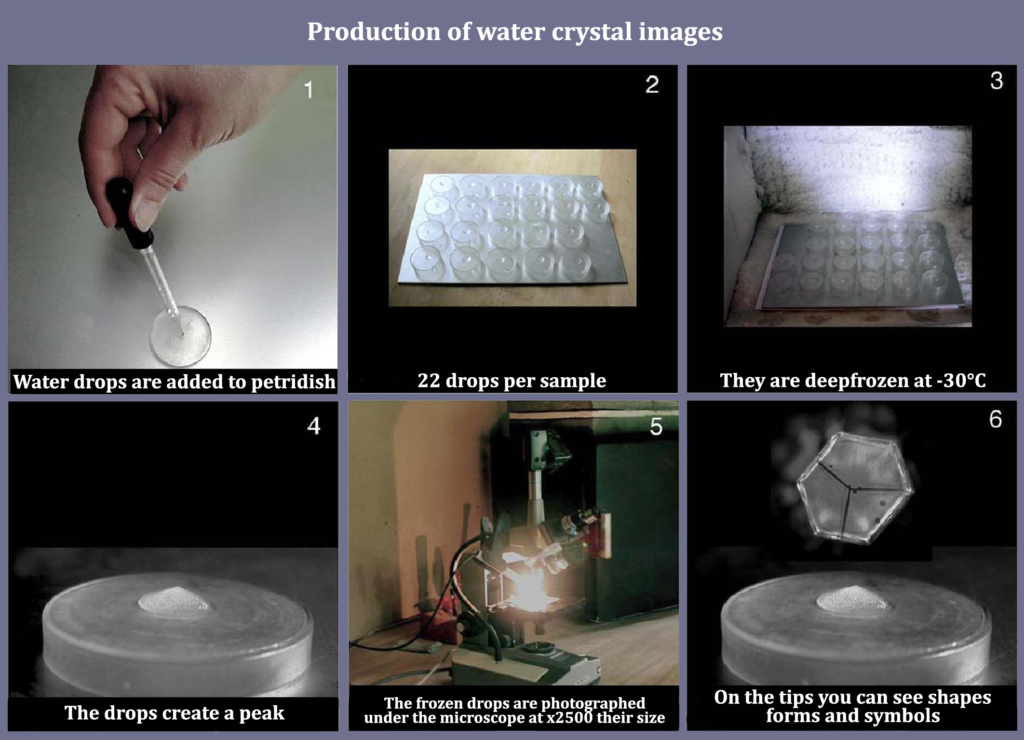 Production of water crystal images

1

Water drops are added to petridish

2

22 drops per sample

3

They are deepfrozen at -30°C

4

The drops create a peak

5

The frozen drops are photographed under the microscope at x2500 their size

6

On the tips you can see shapes forms and symbols